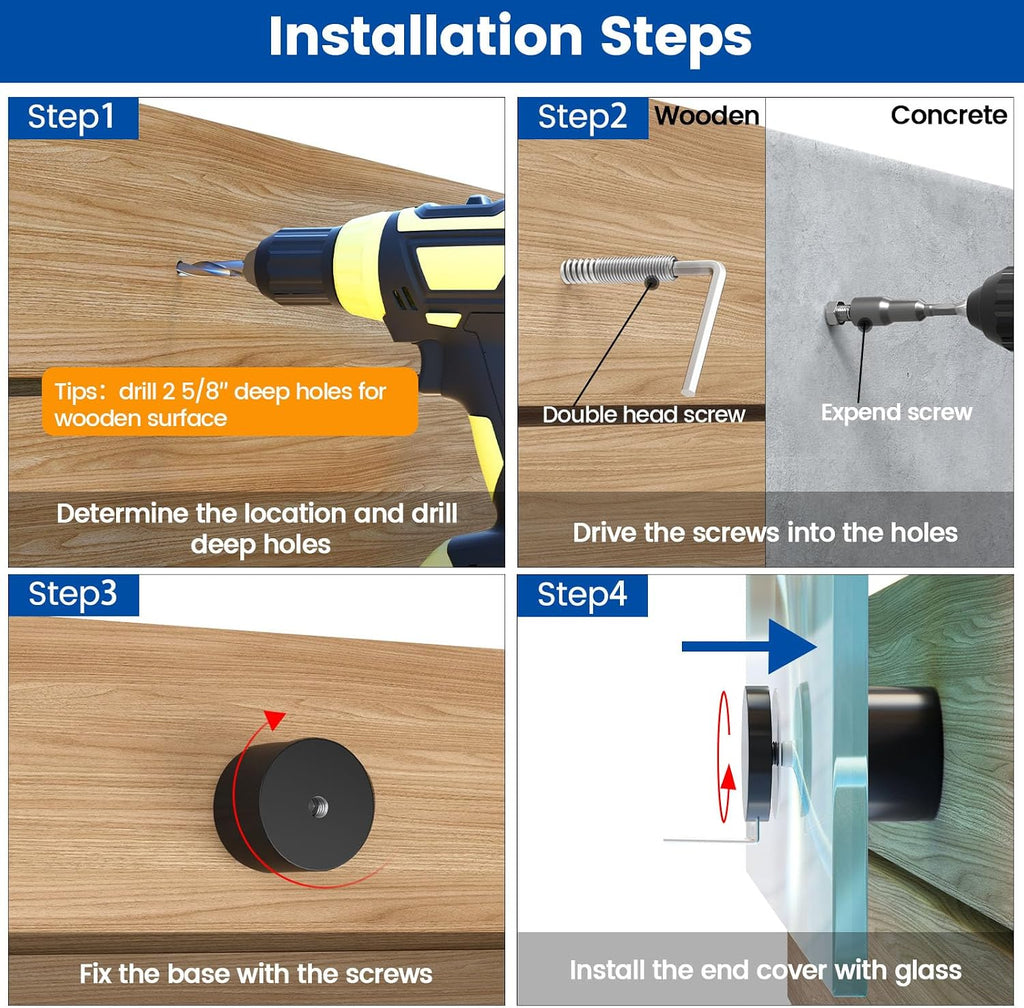 Installation Steps

Step1

Tips: drill 2 5/8" deep holes for wooden surface

Determine the location and drill deep holes

Step2

Wooden

Concrete

Double head screw

Expend screw

Drive the screws into the holes

Step3

Fix the base with the screws

Step4

Install the end cover with glass