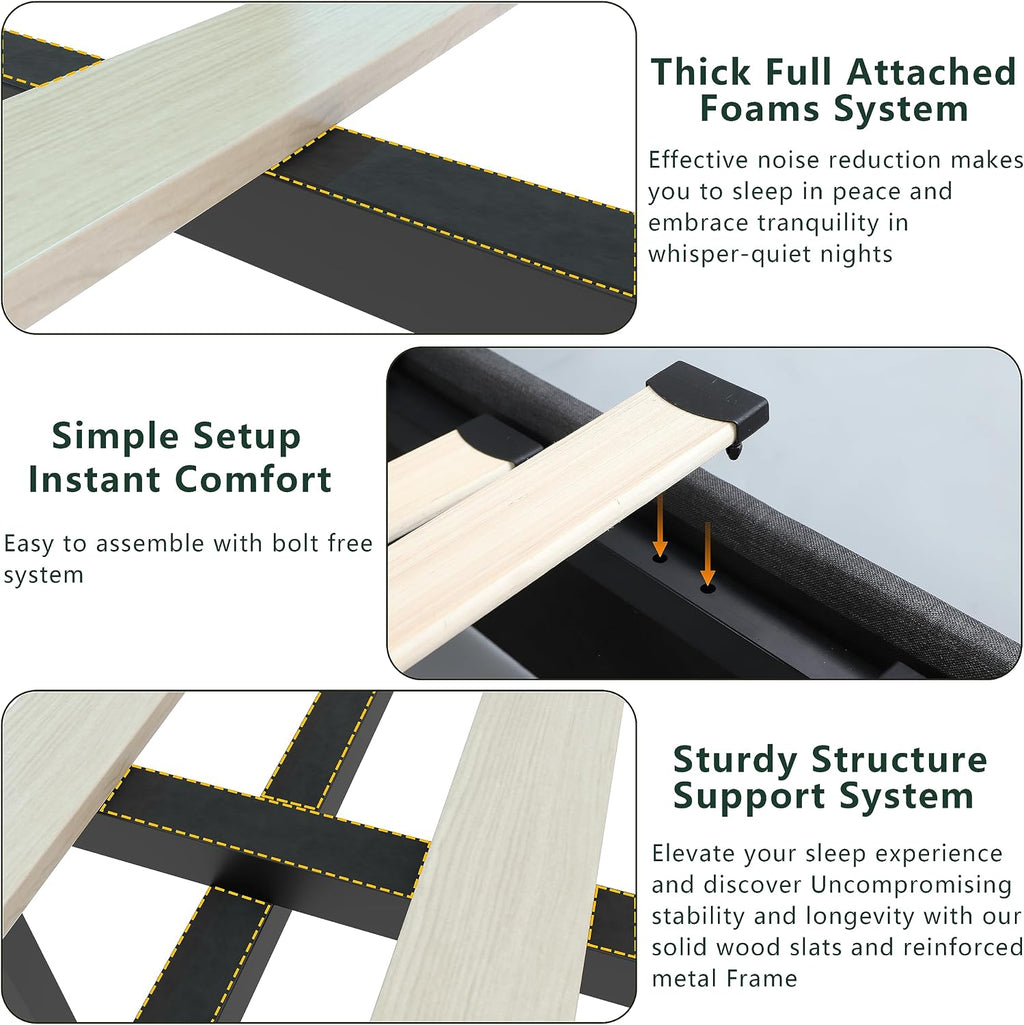 Thick Full Attached Foams System

Effective noise reduction makes you to sleep in peace and embrace tranquility in whisper-quiet nights

Simple Setup Instant Comfort

Easy to assemble with bolt free system

Sturdy Structure Support System

Elevate your sleep experience and discover Uncompromising stability and longevity with our solid wood slats and reinforced metal Frame