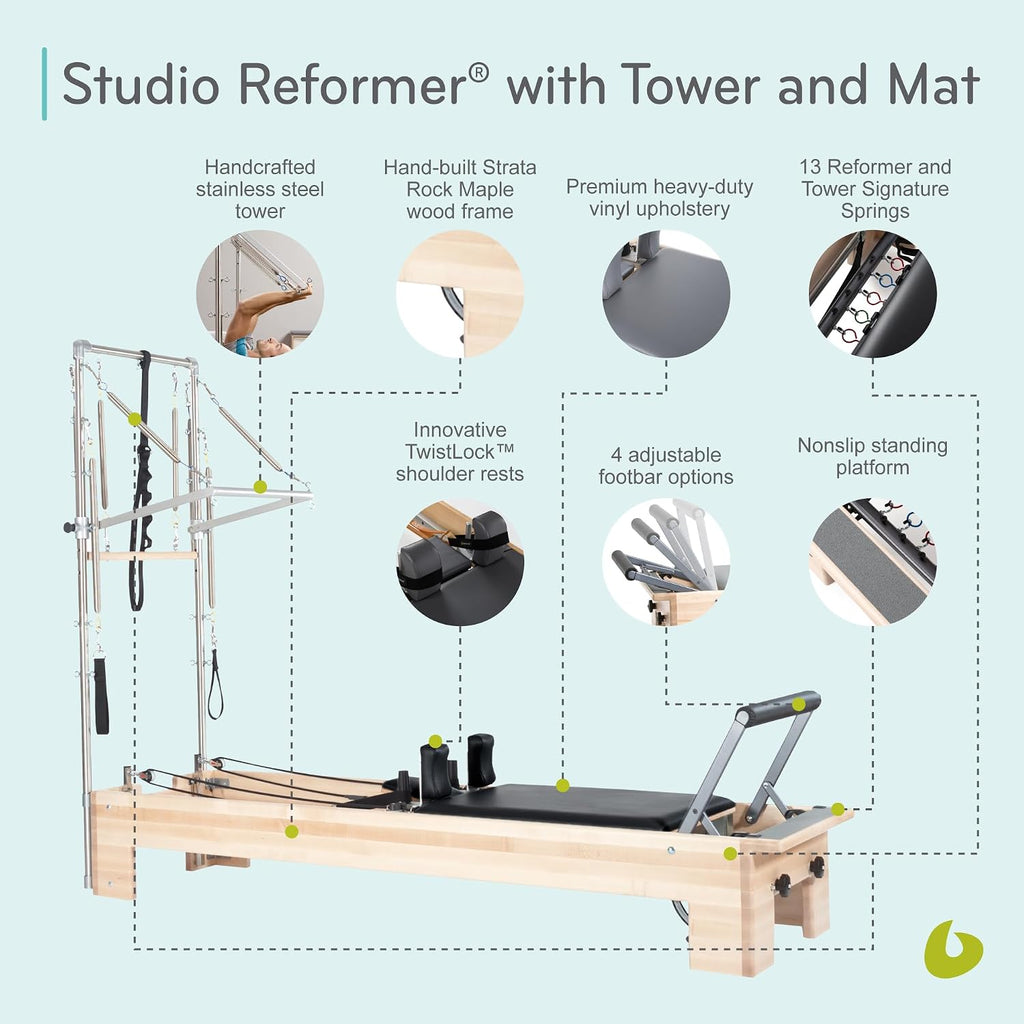 Studio Reformer® with Tower and Mat

Handcrafted stainless steel tower

Hand-built Strata Rock Maple wood frame

Premium heavy-duty vinyl upholstery

13 Reformer and Tower Signature Springs

Innovative TwistLock™ shoulder rests

4 adjustable footbar options

Nonslip standing platform