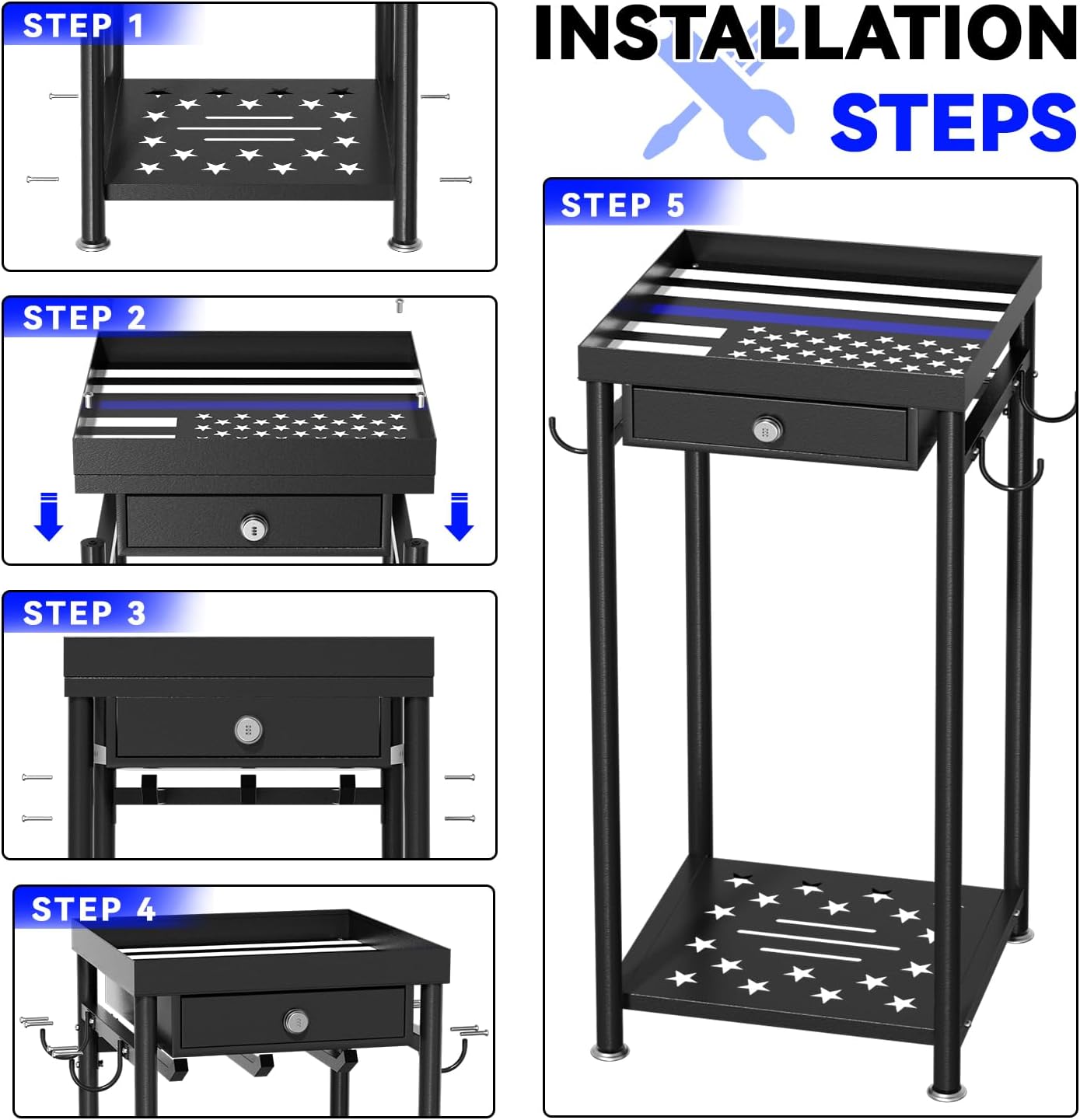 INSTALLATION STEPS

STEP 1

STEP 2

STEP 3

STEP 4

STEP 5