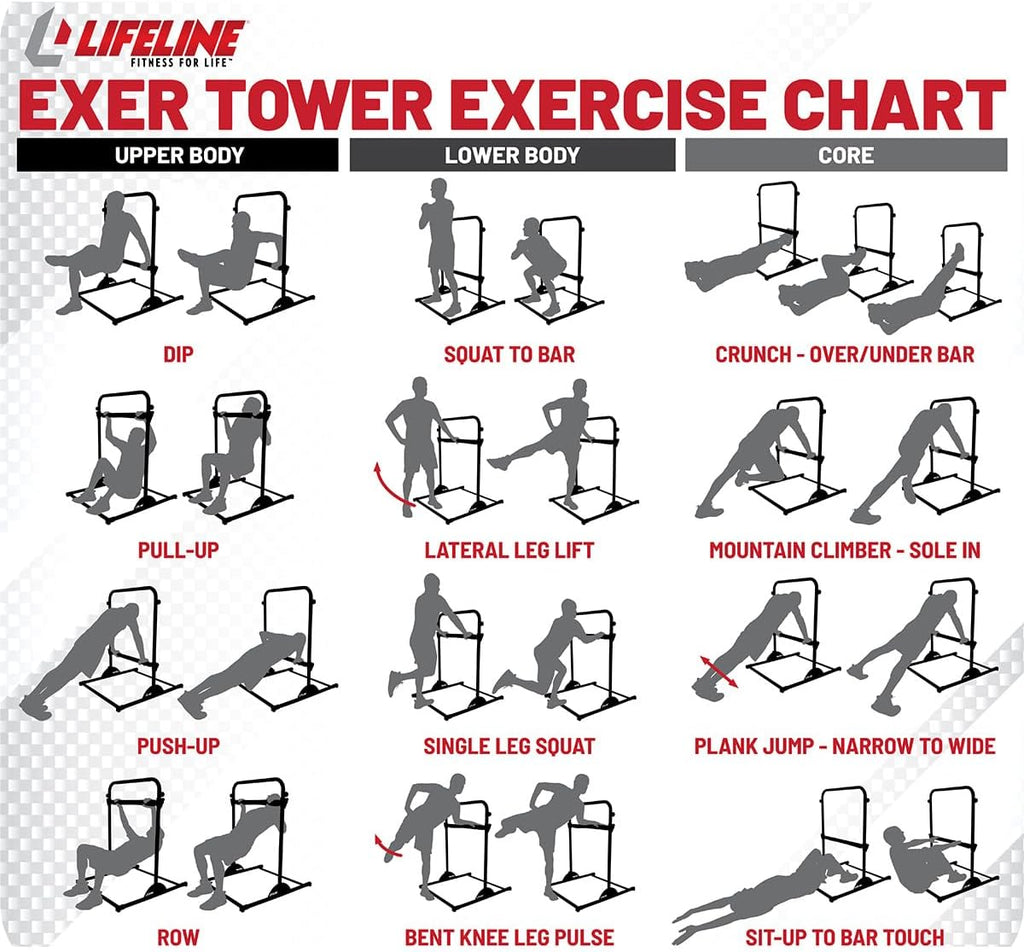 LIFELINE
FITNESS FOR LIFE™

EXER TOWER EXERCISE CHART

UPPER BODY

DIP

PULL-UP

PUSH-UP

ROW

LOWER BODY

SQUAT TO BAR

LATERAL LEG LIFT

SINGLE LEG SQUAT

BENT KNEE LEG PULSE

CORE

CRUNCH - OVER/UNDER BAR

MOUNTAIN CLIMBER - SOLE IN

PLANK JUMP - NARROW TO WIDE

SIT-UP TO BAR TOUCH