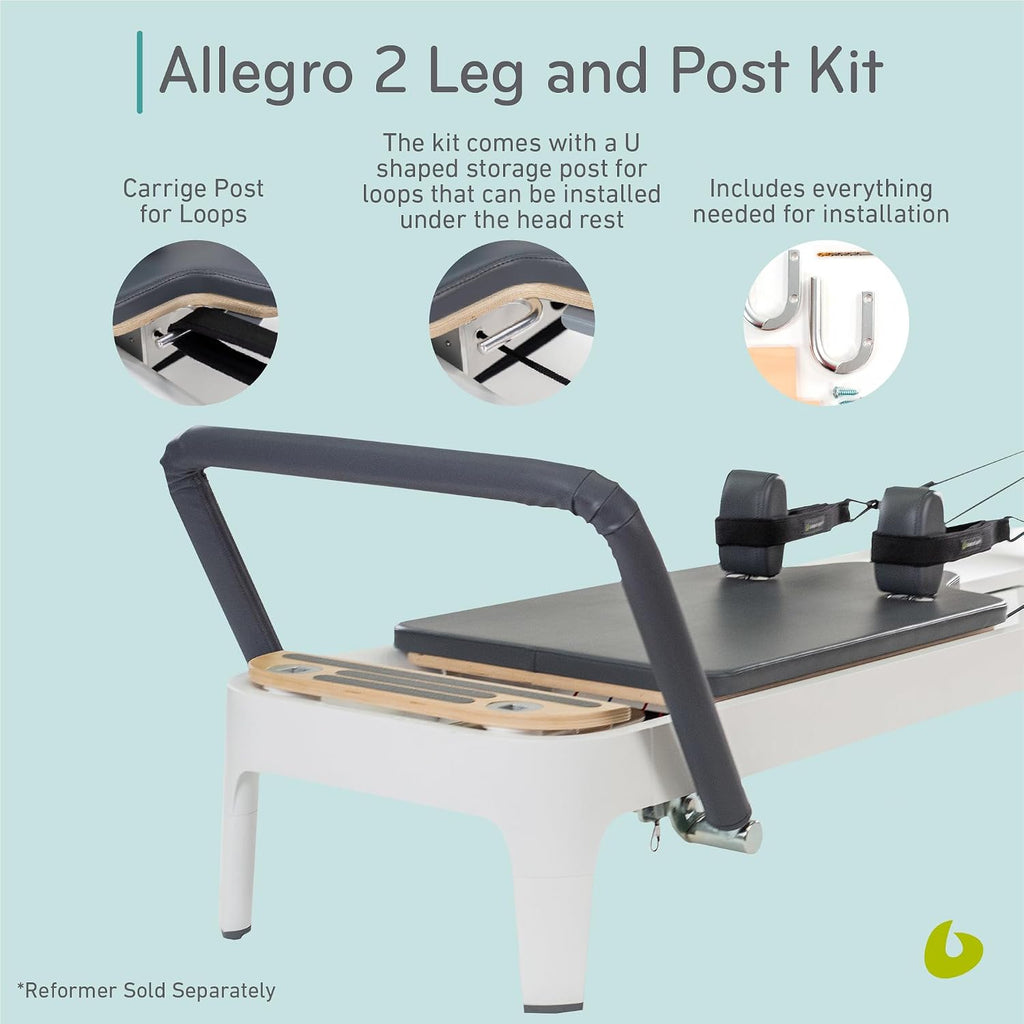 Allegro 2 Leg and Post Kit

Carrige Post for Loops

The kit comes with a U shaped storage post for loops that can be installed under the head rest

Includes everything needed for installation

*Reformer Sold Separately