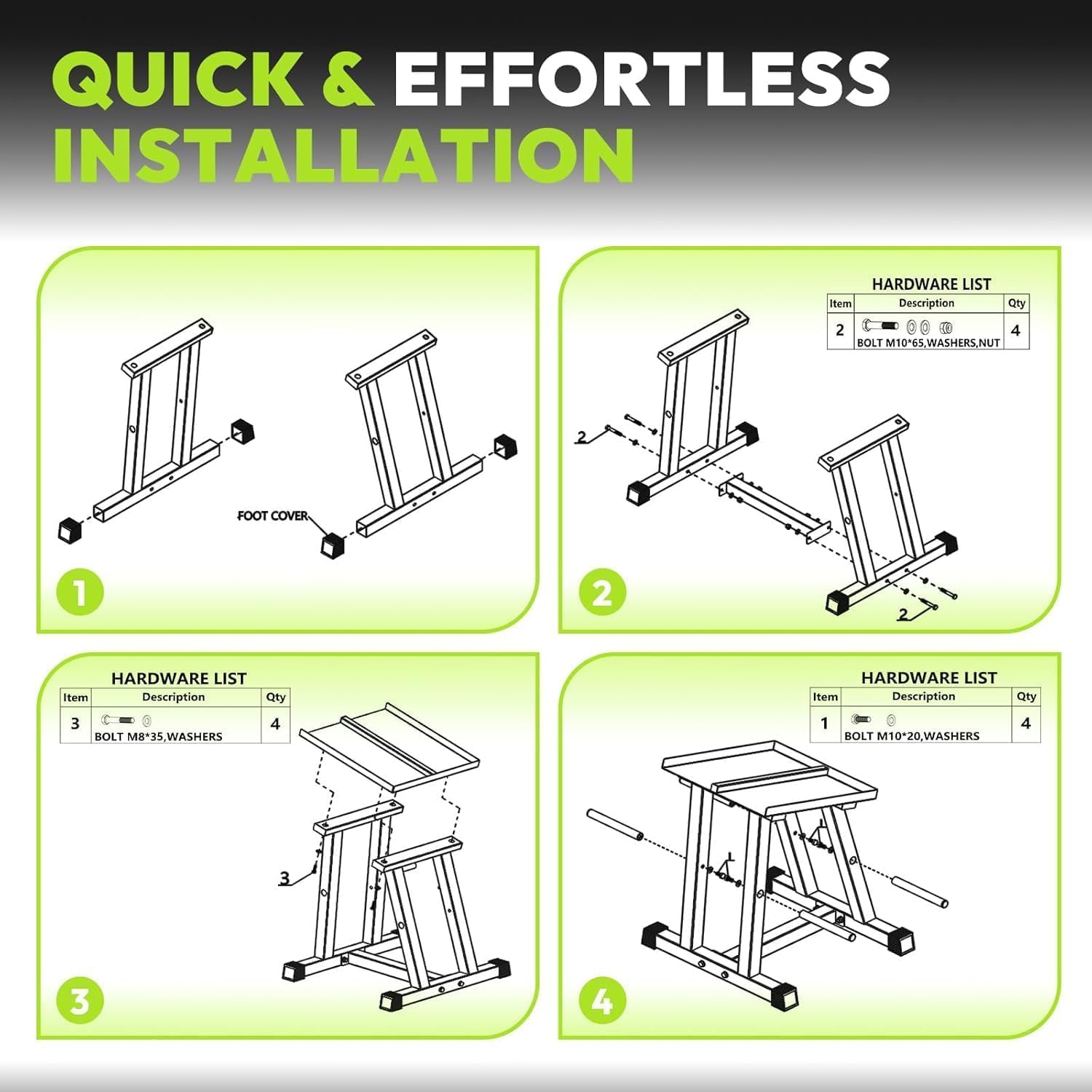 QUICK & EFFORTLESS INSTALLATION

FOOT COVER

1

HARDWARE LIST

| Item | Description | Qty |
|---|---|---|
| 2 | BOLT M10*65,WASHERS,NUT | 4 |

2

2

2

HARDWARE LIST

| Item | Description | Qty |
|---|---|---|
| 3 | BOLT M8*35,WASHERS | 4 |

3

3

HARDWARE LIST

| Item | Description | Qty |
|---|---|---|
| 1 | BOLT M10*20,WASHERS | 4 |

1

1

4