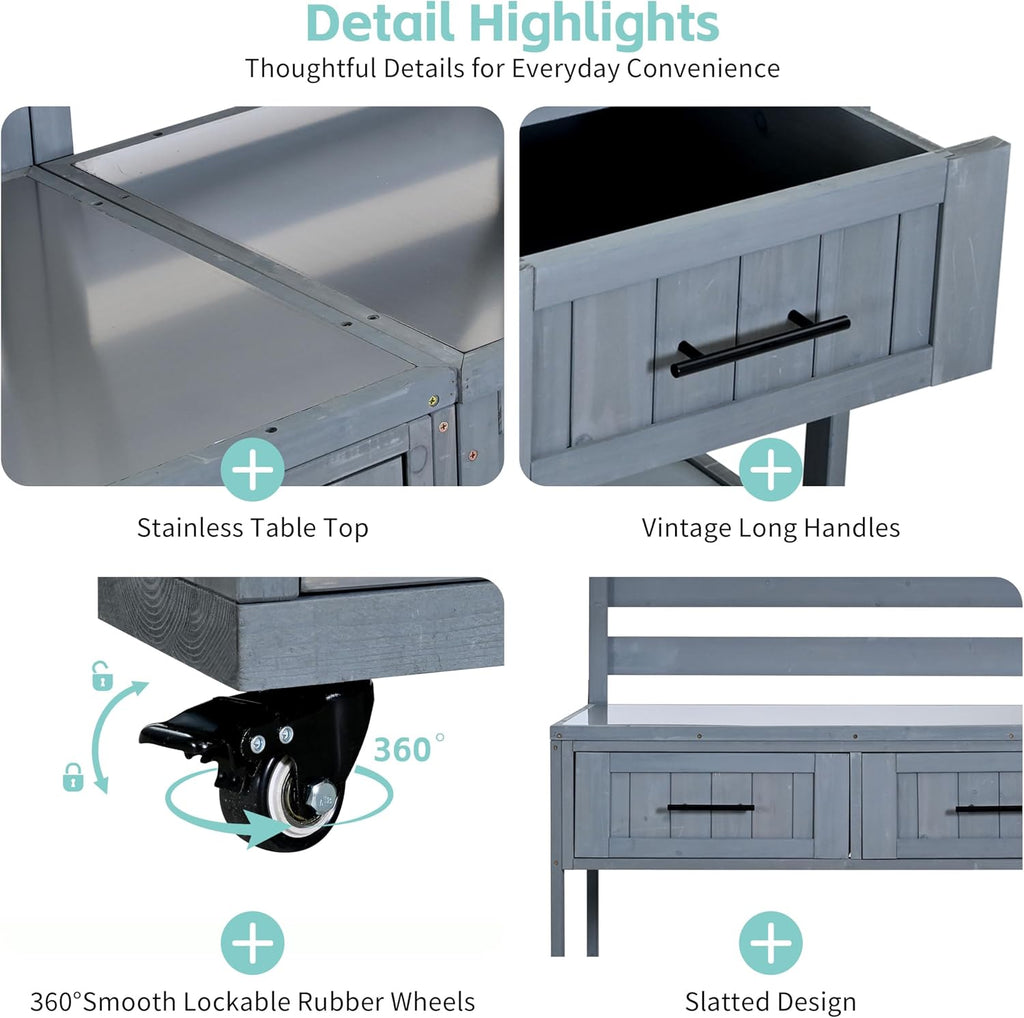 Detail Highlights
Thoughtful Details for Everyday Convenience

Stainless Table Top

Vintage Long Handles

360°

360°Smooth Lockable Rubber Wheels

Slatted Design