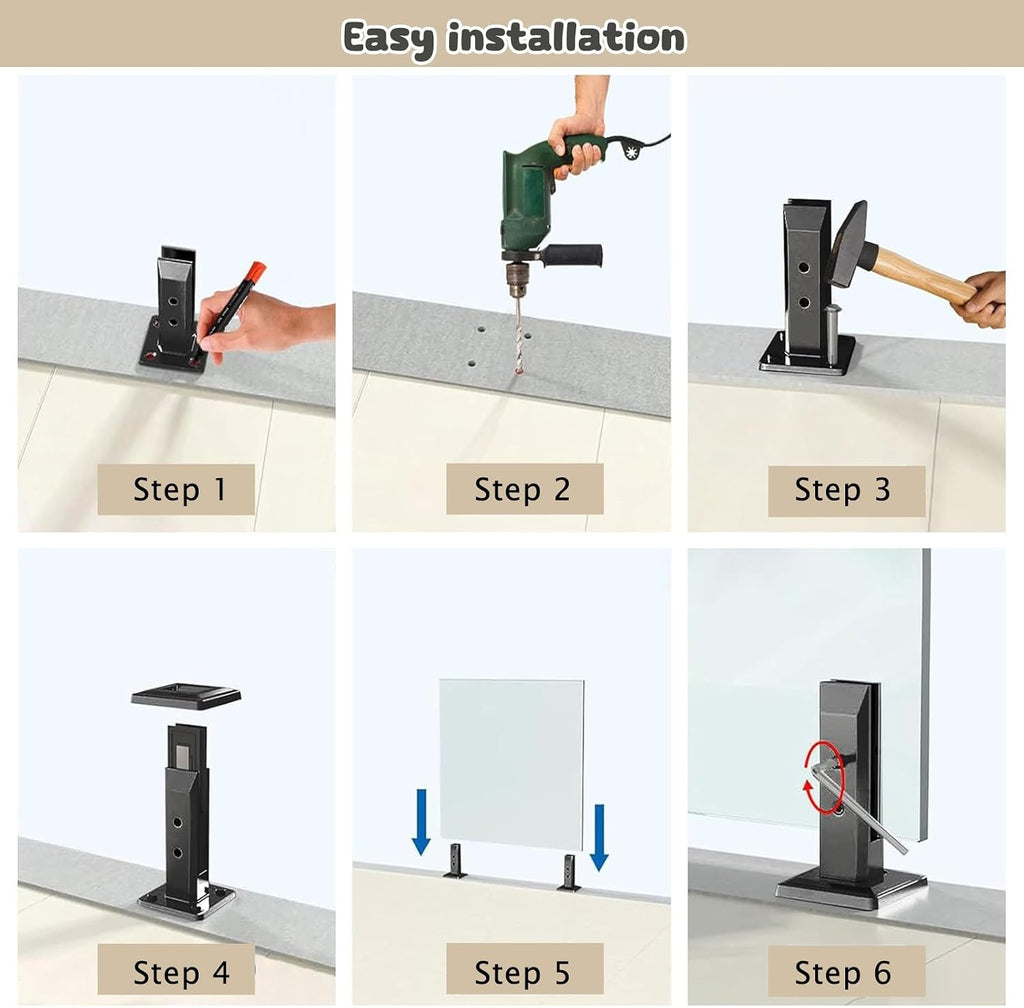 Easy installation

Step 1

Step 2

Step 3

Step 4

Step 5

Step 6