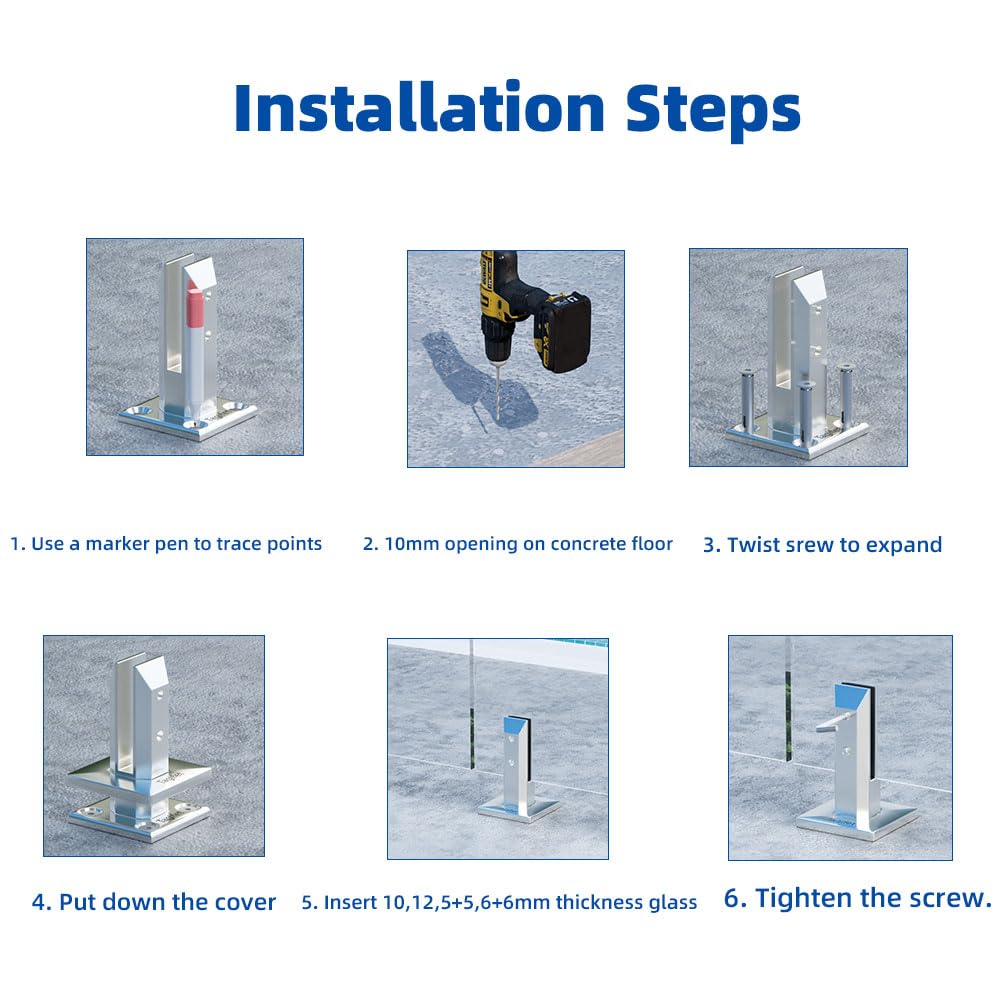 Installation Steps

1. Use a marker pen to trace points

2. 10mm opening on concrete floor

3. Twist srew to expand

4. Put down the cover

5. Insert 10,12,5+5,6+6mm thickness glass

6. Tighten the screw.