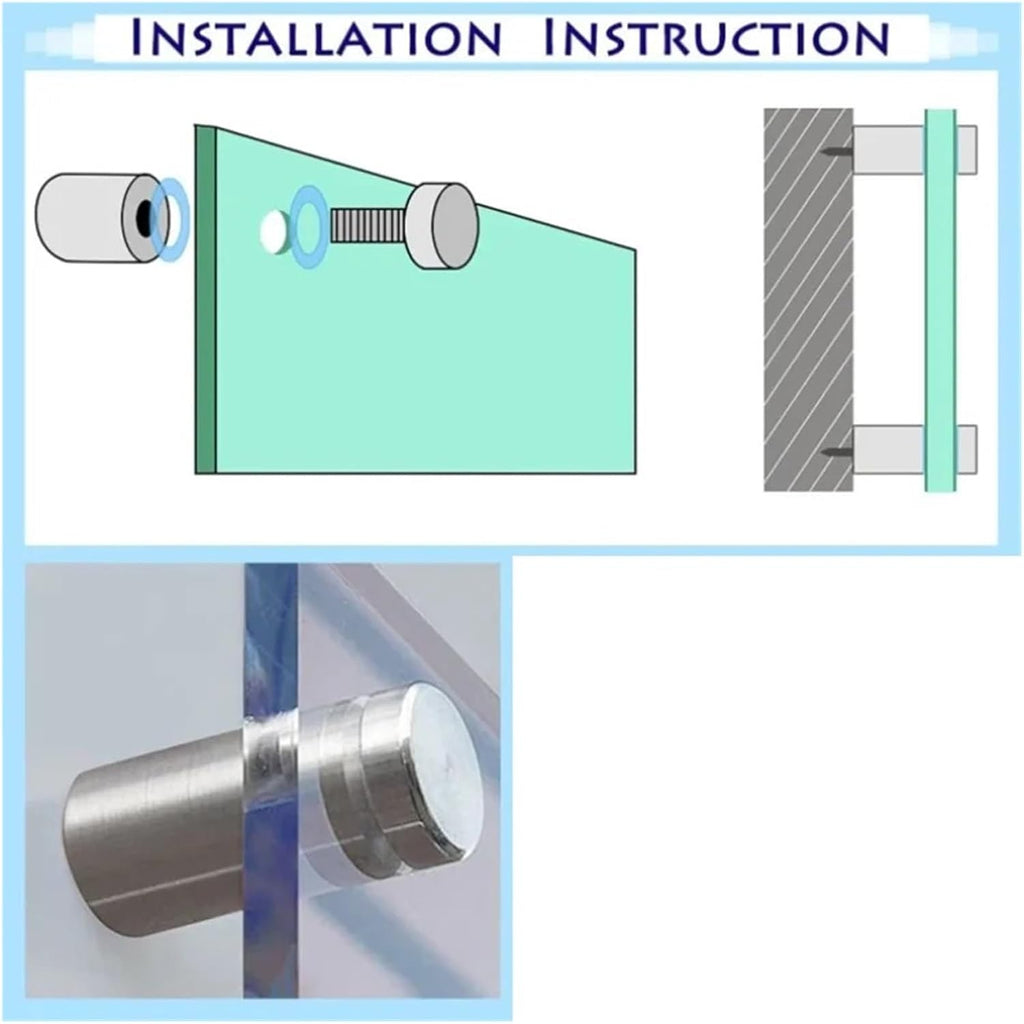 INSTALLATION INSTRUCTION